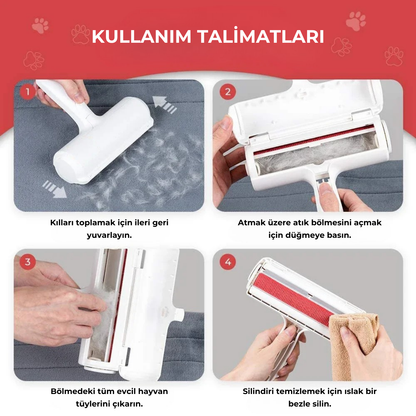 KULLANIM TALİMATLARI

1

Kılları toplamak için ileri geri yuvarlayın.

2

Atmak üzere atık bölmesini açmak için düğmeye basın.

3

Bölmedeki tüm evcil hayvan tüylerini çıkarın.

4

Silindiri temizlemek için ıslak bir bezle silin.