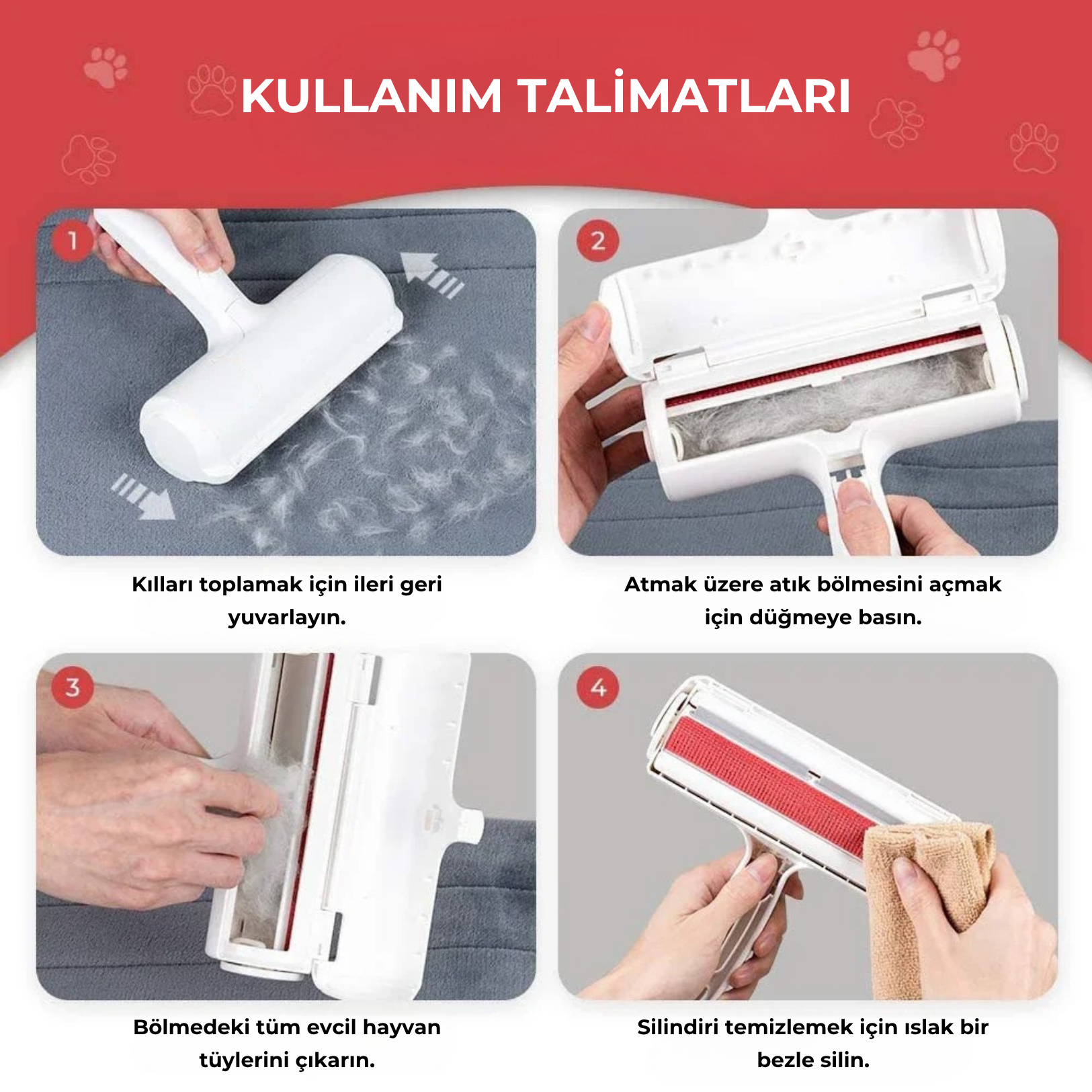 KULLANIM TALİMATLARI

1

Kılları toplamak için ileri geri yuvarlayın.

2

Atmak üzere atık bölmesini açmak için düğmeye basın.

3

Bölmedeki tüm evcil hayvan tüylerini çıkarın.

4

Silindiri temizlemek için ıslak bir bezle silin.