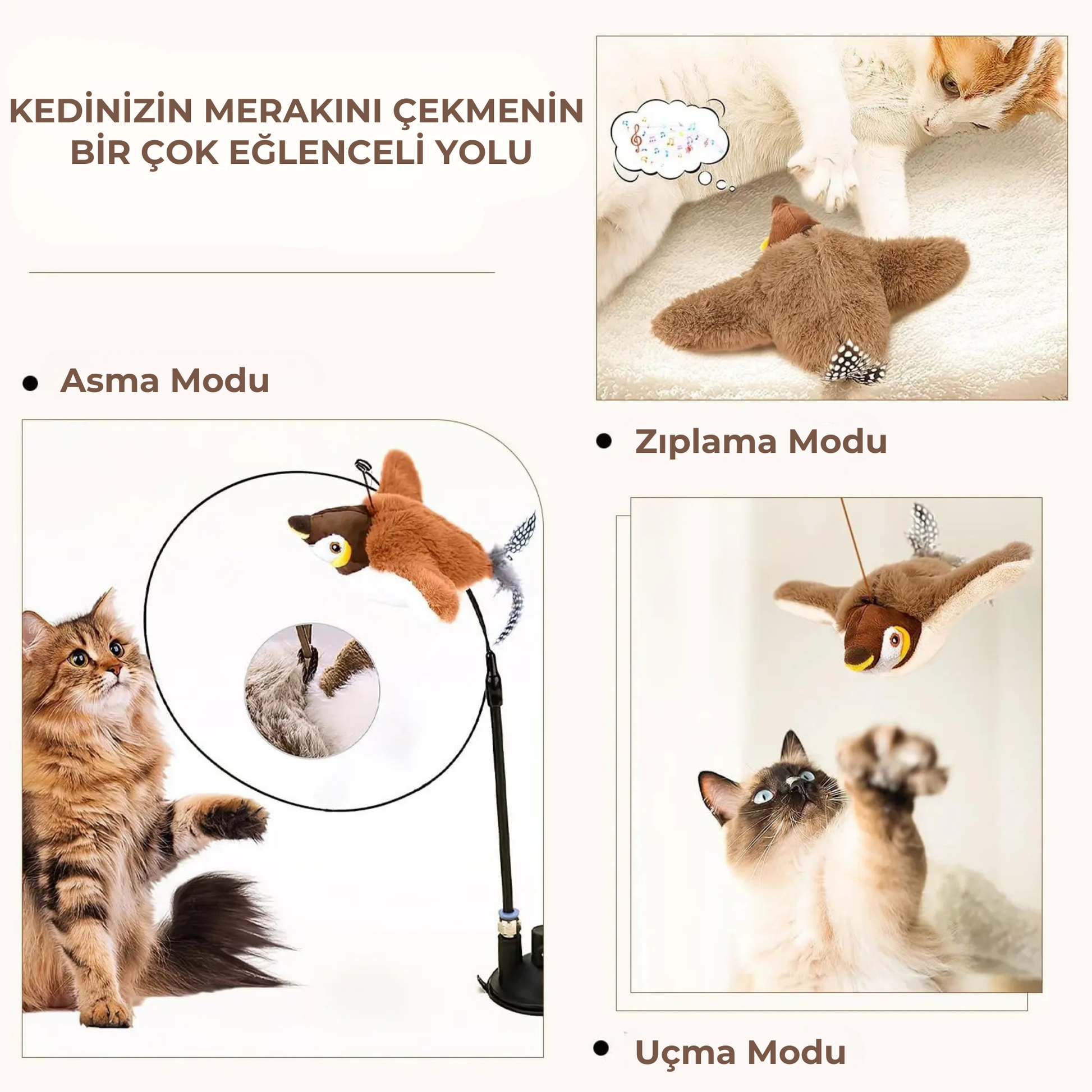 KEDİNİZİN MERAKINI ÇEKMENİN BİR ÇOK EĞLENCELİ YOLU

• Asma Modu

• Zıplama Modu

• Uçma Modu