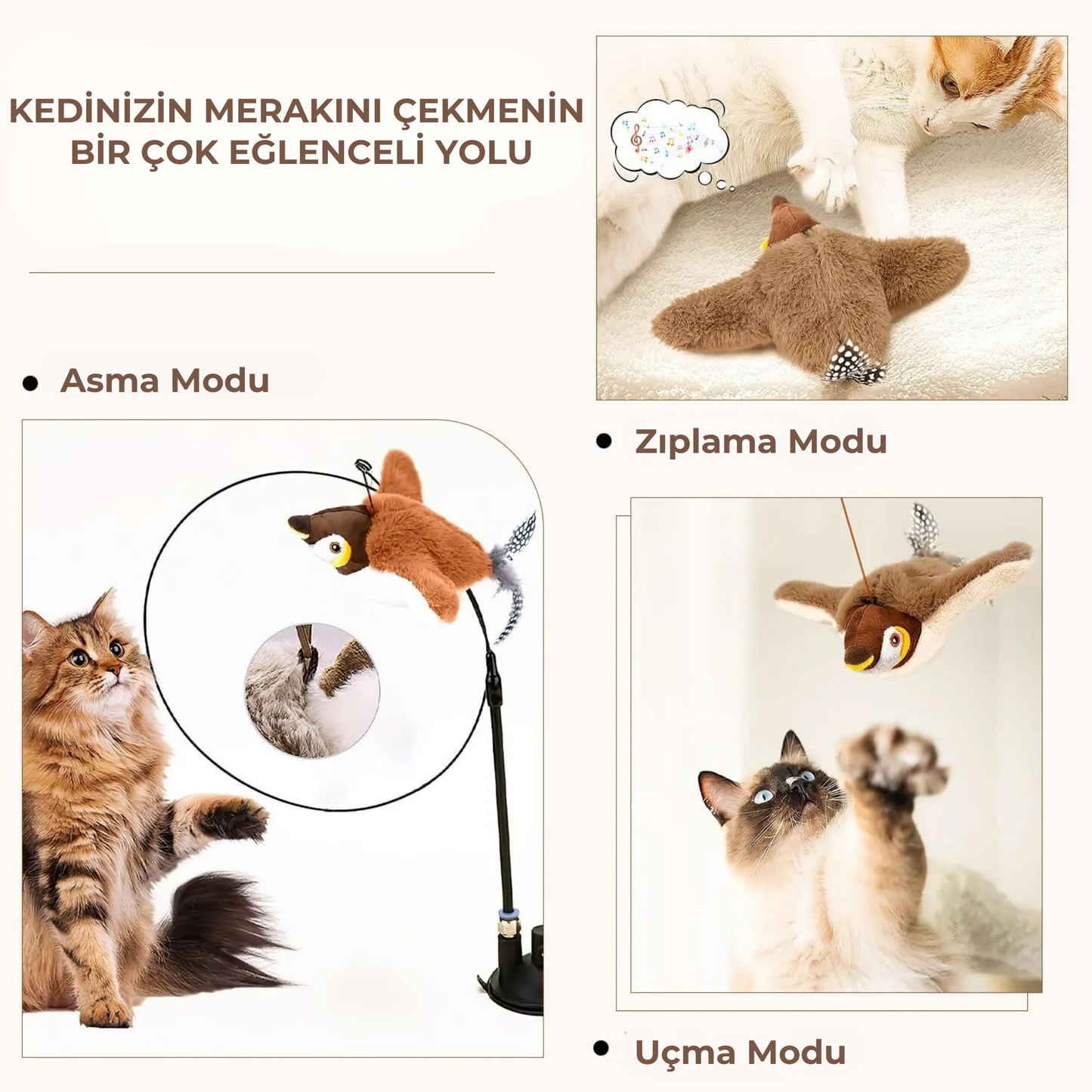 KEDİNİZİN MERAKINI ÇEKMENİN BİR ÇOK EĞLENCELİ YOLU

• Asma Modu

• Zıplama Modu

• Uçma Modu