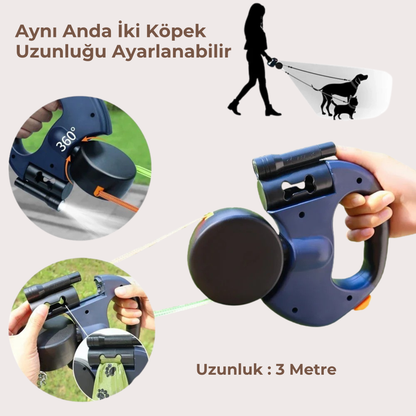 Aynı Anda İki Köpek
Uzunluğu Ayarlanabilir

360°

Uzunluk : 3 Metre