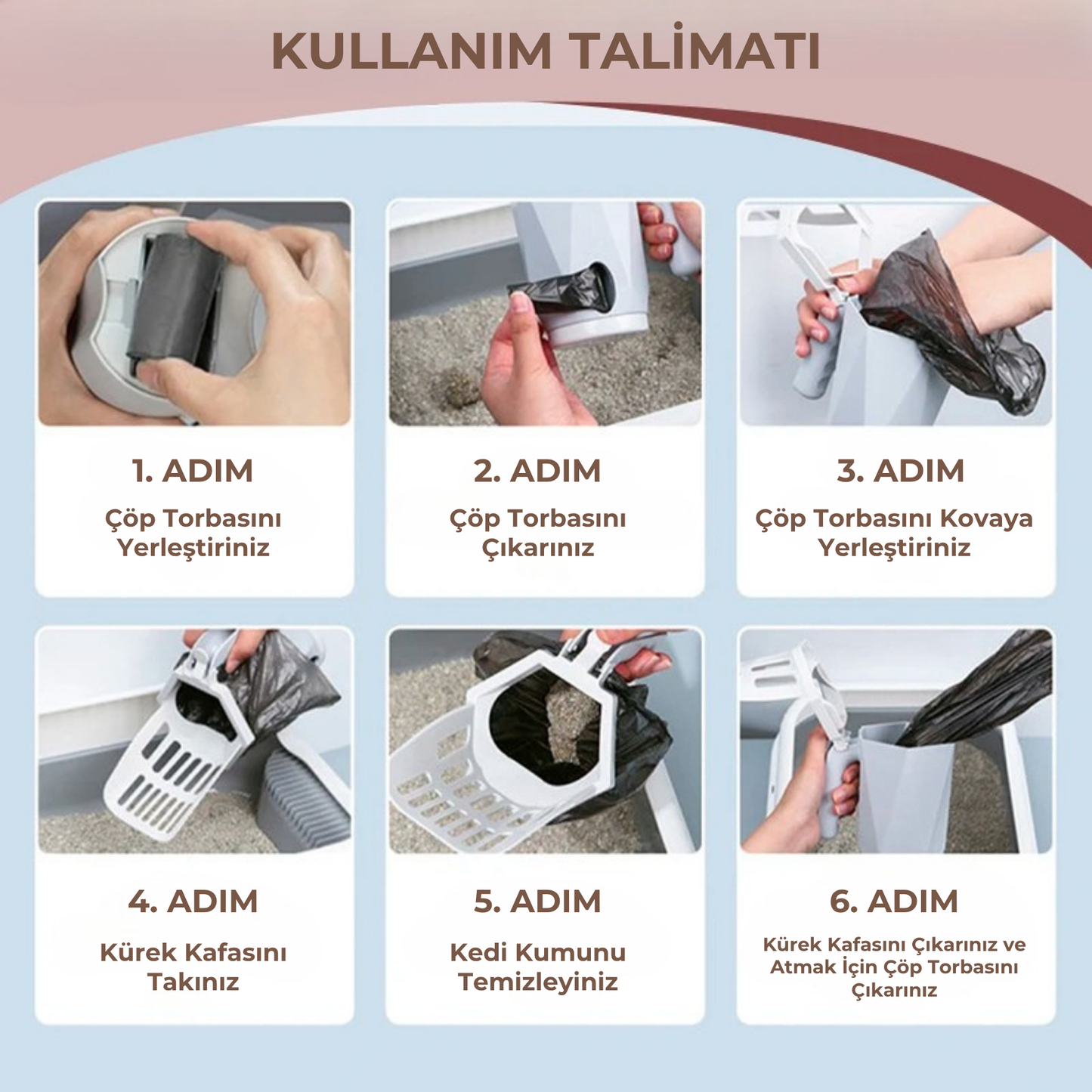 KULLANIM TALİMATI

1. ADIM

Çöp Torbasını Yerleştiriniz

2. ADIM

Çöp Torbasını Çıkarınız

3. ADIM

Çöp Torbasını Kovaya Yerleştiriniz

4. ADIM

Kürek Kafasını Takınız

5. ADIM

Kedi Kumunu Temizleyiniz

6. ADIM

Kürek Kafasını Çıkarınız ve Atmak İçin Çöp Torbasını Çıkarınız