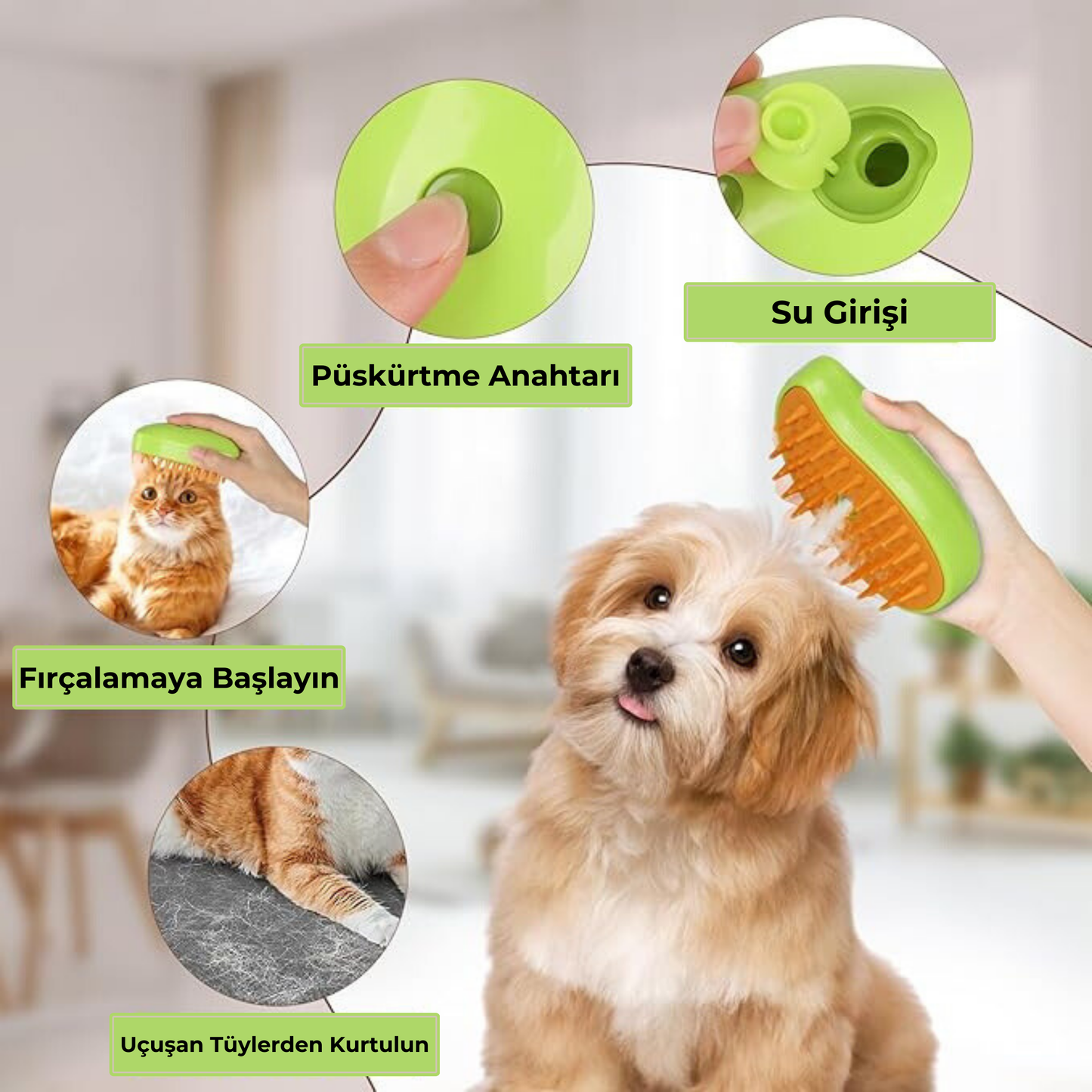 Su Girişi

Püskürtme Anahtarı

Fırçalamaya Başlayın

Uçuşan Tüylerden Kurtulun