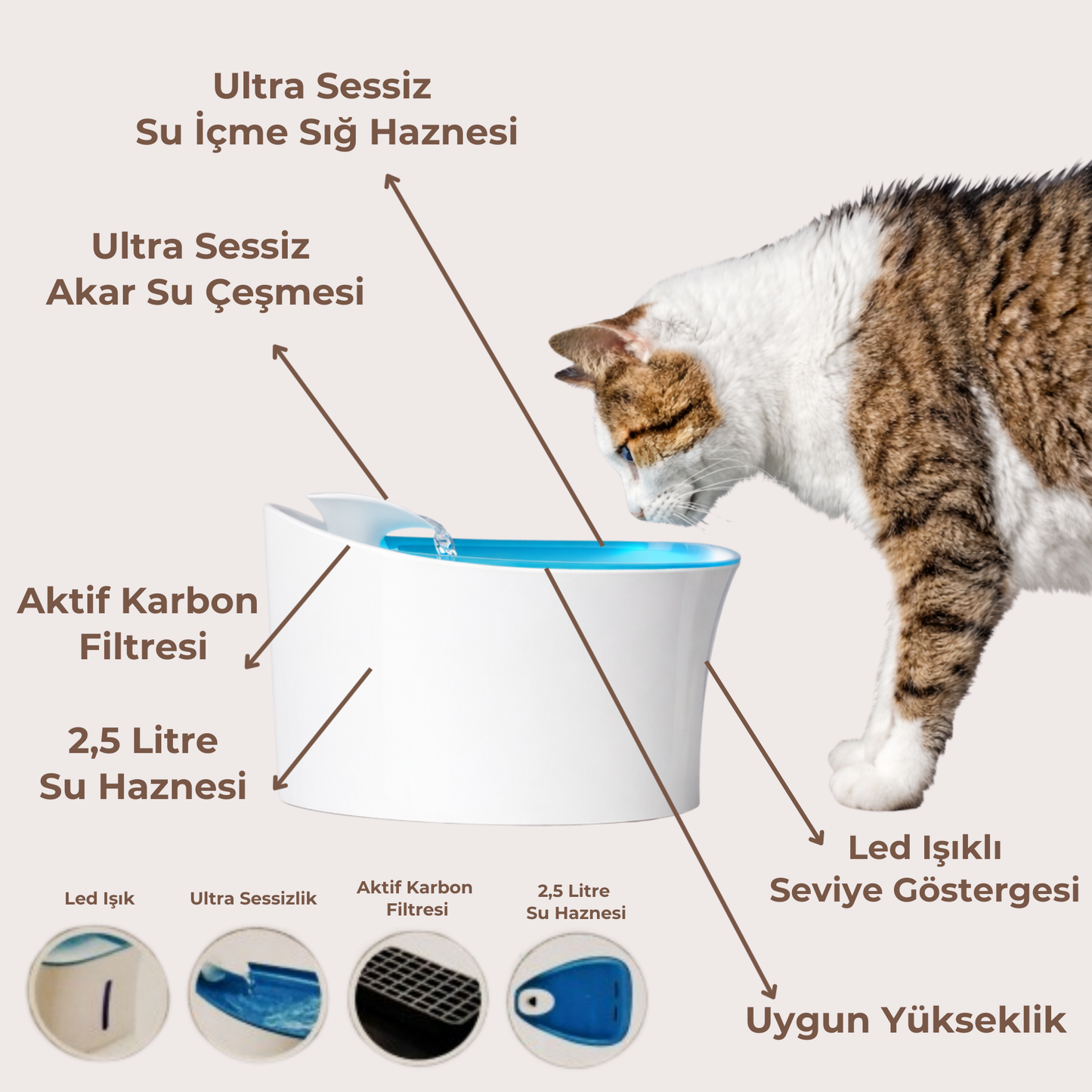 Ultra Sessiz
Su İçme Sığ Haznesi

Ultra Sessiz
Akar Su Çeşmesi

Aktif Karbon
Filtresi

2,5 Litre
Su Haznesi

Led Işıklı
Seviye Göstergesi

Uygun Yükseklik

Led Işık

Ultra Sessizlik

Aktif Karbon
Filtresi

2,5 Litre
Su Haznesi