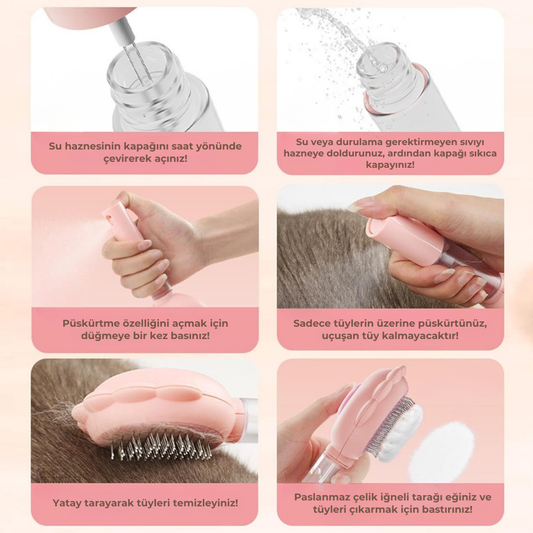 Su haznesinin kapağını saat yönünde çevirerek açınız!

Su veya durulama gerektirmeyen sıvıyı hazneye doldurunuz, ardından kapağı sıkıca kapayınız!

Püskürtme özelliğini açmak için düğmeye bir kez basınız!

Sadece tüylerin üzerine püskürtünüz, uçuşan tüy kalmayacaktır!

Yatay tarayarak tüyleri temizleyiniz!

Paslanmaz çelik iğneli tarağı eğiniz ve tüyleri çıkarmak için bastırınız!