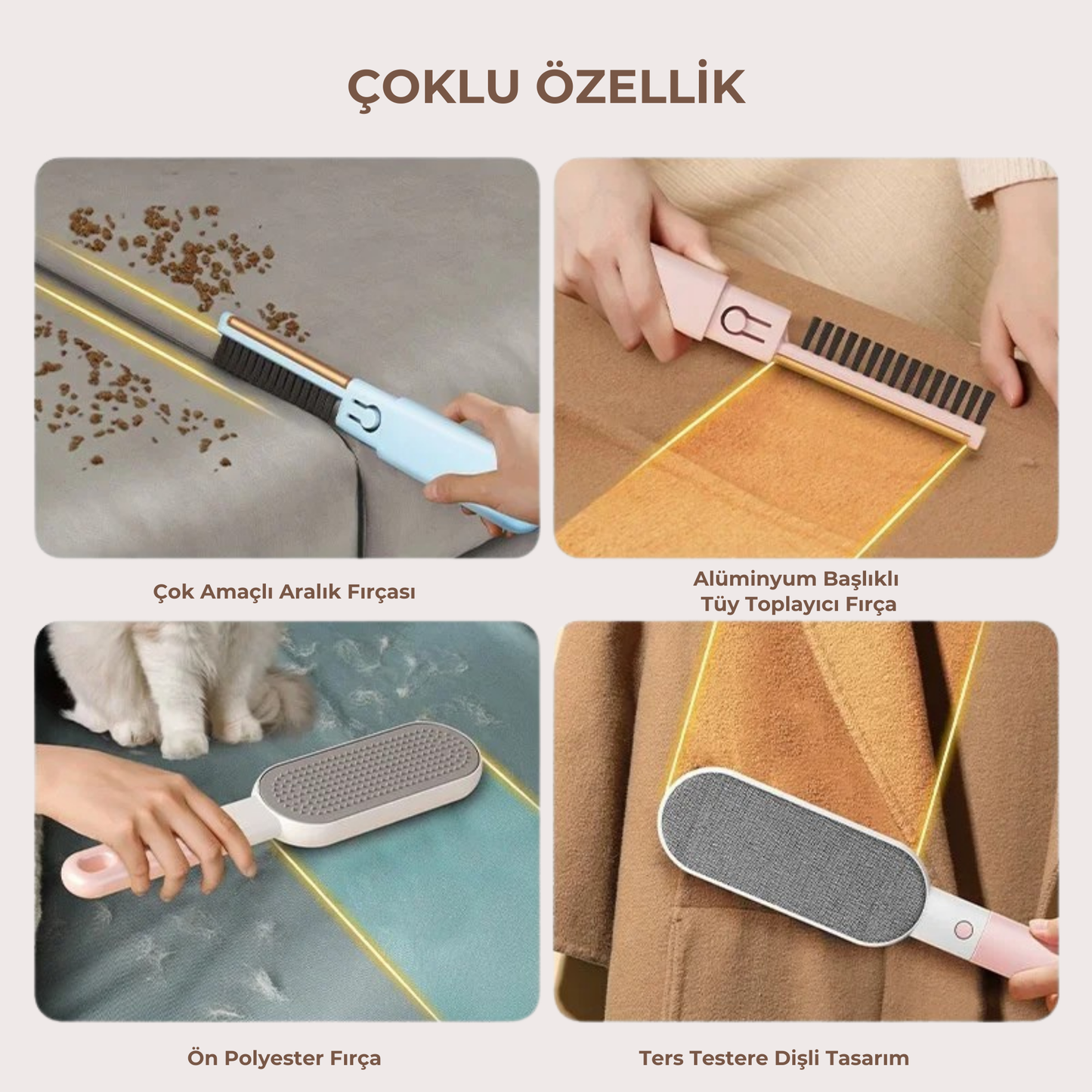 ÇOKLU ÖZELLİK

Çok Amaçlı Aralık Fırçası

Alüminyum Başlıklı Tüy Toplayıcı Fırça

Ön Polyester Fırça

Ters Testere Dişli Tasarım