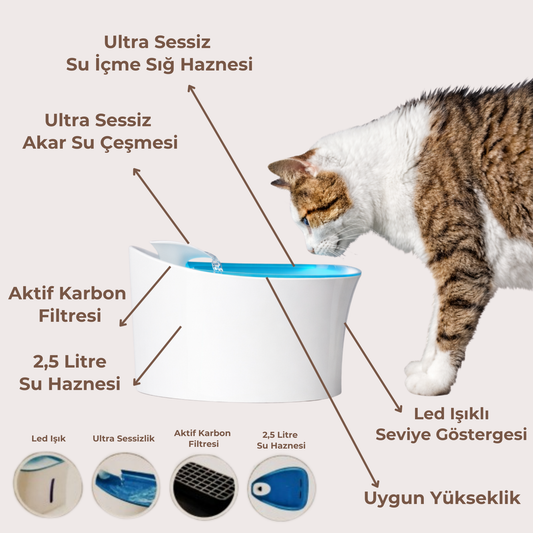 Ultra Sessiz
Su İçme Sığ Haznesi

Ultra Sessiz
Akar Su Çeşmesi

Aktif Karbon
Filtresi

2,5 Litre
Su Haznesi

Led Işıklı
Seviye Göstergesi

Uygun Yükseklik

Led Işık

Ultra Sessizlik

Aktif Karbon
Filtresi

2,5 Litre
Su Haznesi